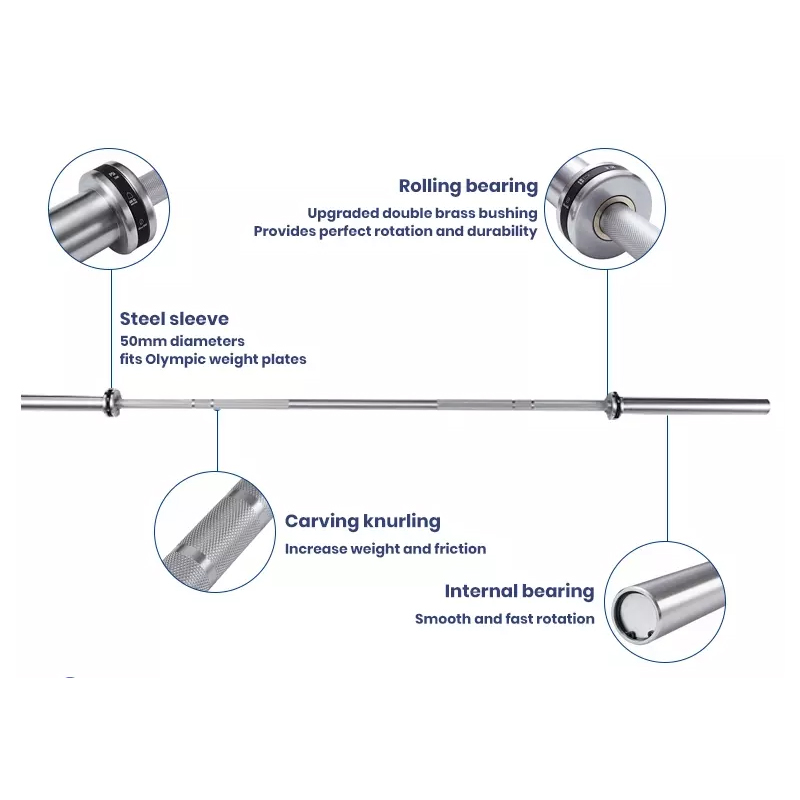 Rolling bearing
Upgraded double brass bushing
Provides perfect rotation and durability

Steel sleeve
50mm diameters
fits Olympic weight plates

Carving knurling
Increase weight and friction

Internal bearing
Smooth and fast rotation